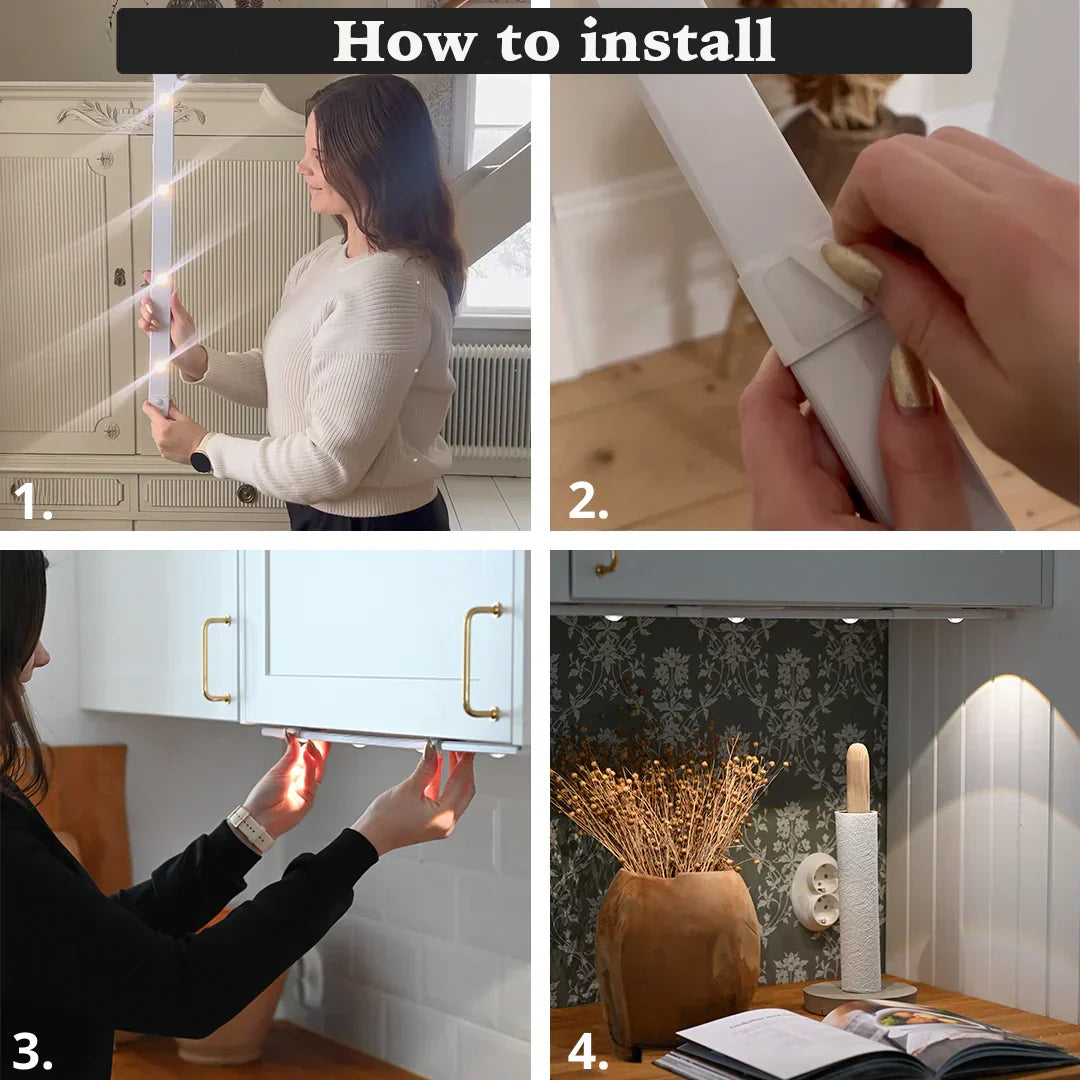 How to install

1.

2.

3.

4.