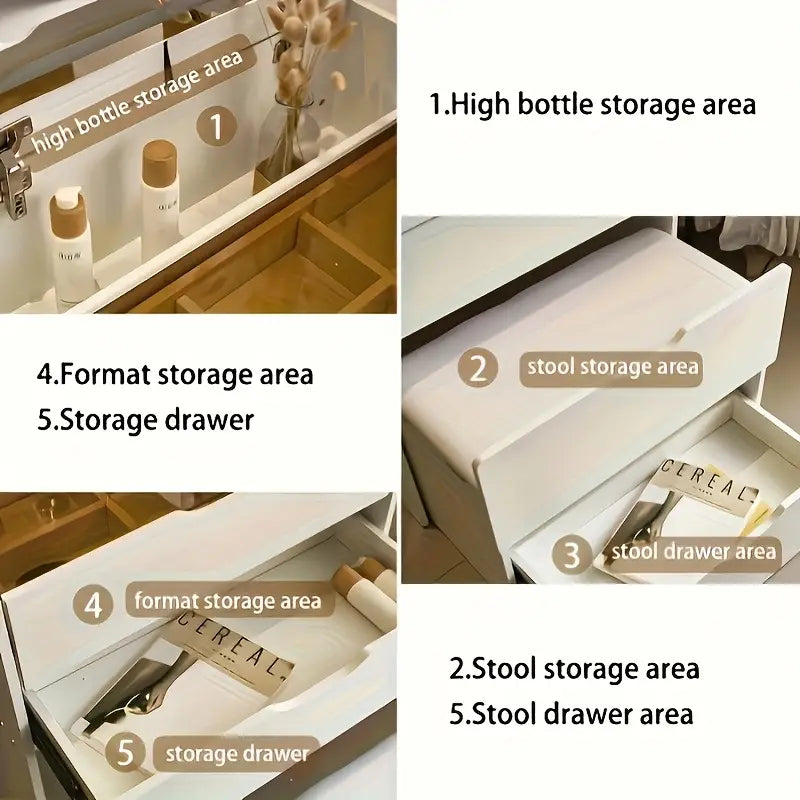 high bottle storage area
1

1.High bottle storage area

4.Format storage area
5.Storage drawer

2
stool storage area

CEREAL
3
stool drawer area

4
format storage area
CEREAL
5
storage drawer

2.Stool storage area
5.Stool drawer area